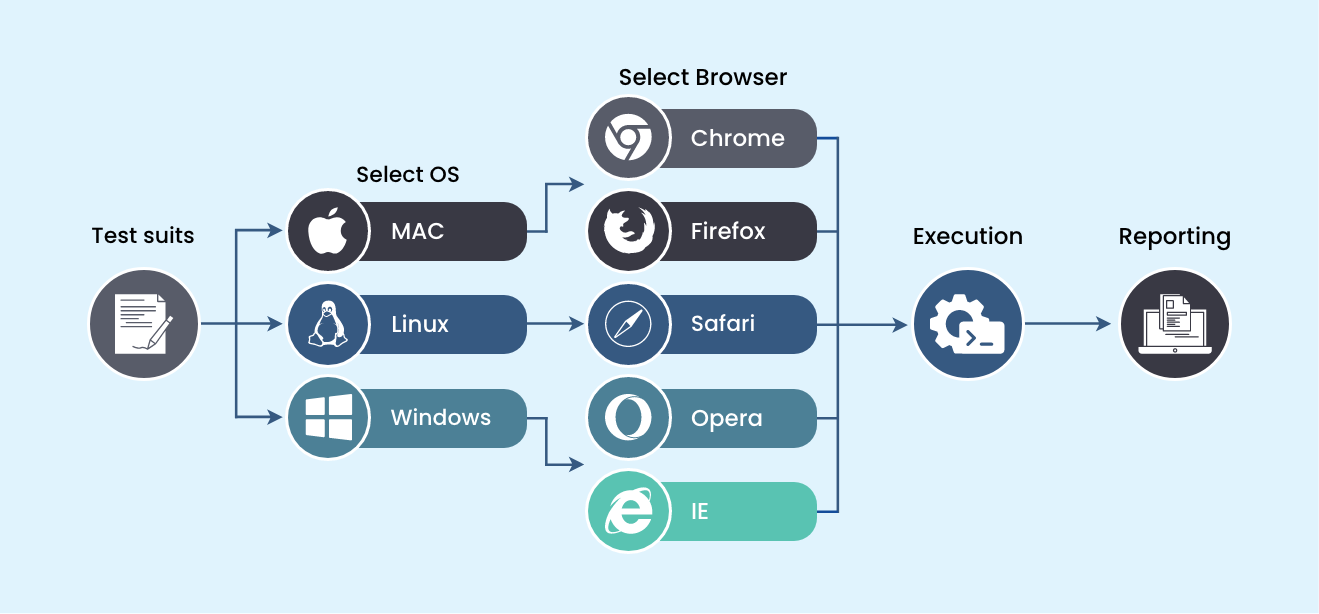 Test suits

Select OS

MAC

Linux

Windows

Select Browser

Chrome

Firefox

Safari

Opera

IE

Execution

Reporting